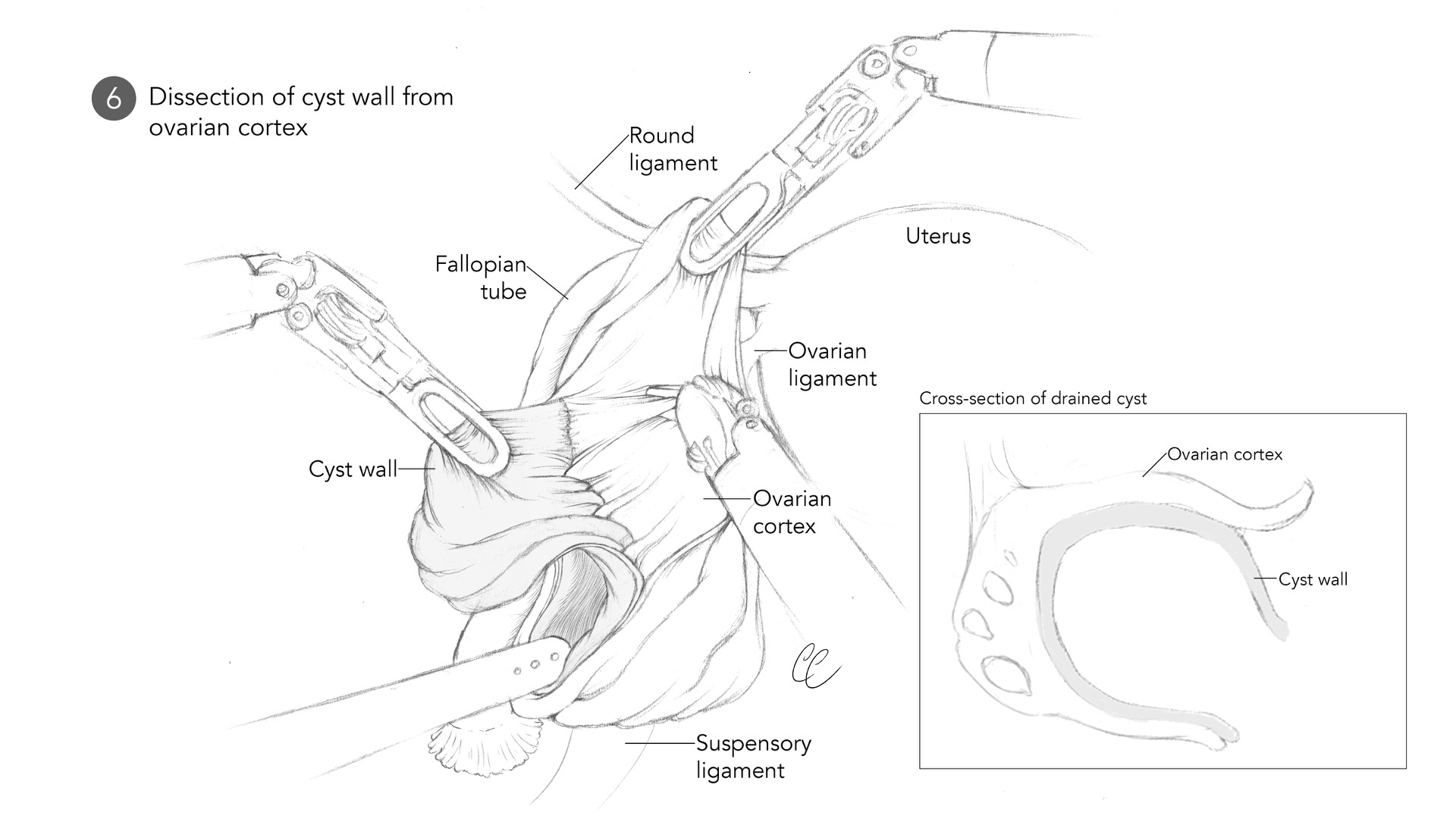 6 Dissection of cyst wall from ovarian cortex

Round ligament

Uterus

Fallopian tube

Ovarian ligament

Cyst wall

Ovarian cortex

Suspensory ligament

CC

Cross-section of drained cyst

Ovarian cortex

Cyst wall